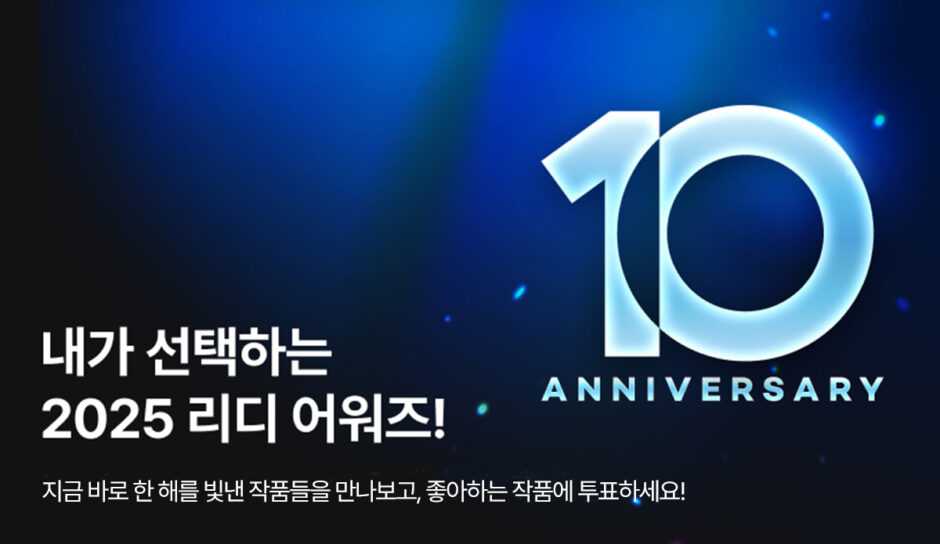 10
ANNIVERSARY

내가 선택하는
2025 리디 어워즈!

지금 바로 한 해를 빛낸 작품들을 만나보고, 좋아하는 작품에 투표하세요!